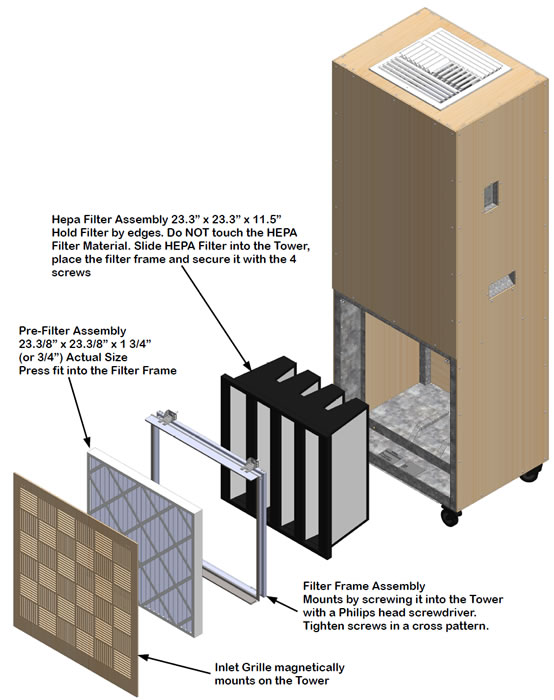 Hepa Filter Assembly 23.3" x 23.3" x 11.5"
Hold Filter by edges. Do NOT touch the HEPA Filter Material. Slide HEPA Filter into the Tower, place the filter frame and secure it with the 4 screws

Pre-Filter Assembly
23.3/8" x 23.3/8" x 1 3/4"
(or 3/4") Actual Size
Press fit into the Filter Frame

Filter Frame Assembly
Mounts by screwing it into the Tower with a Philips head screwdriver.
Tighten screws in a cross pattern.

Inlet Grille magnetically mounts on the Tower