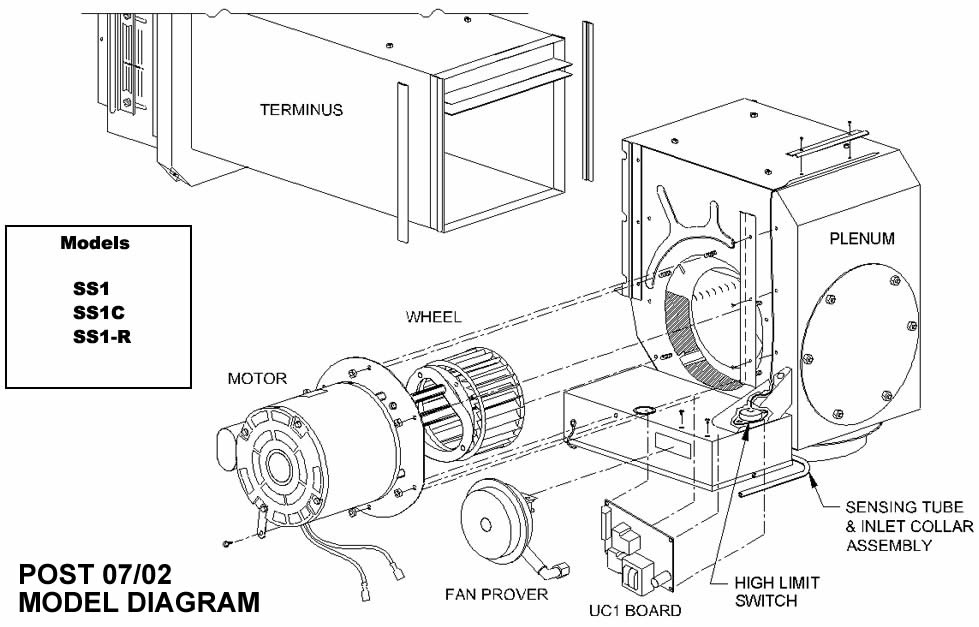 TERMINUS

Models

SS1
SS1C
SS1-R

PLENUM

WHEEL

MOTOR

SENSING TUBE & INLET COLLAR ASSEMBLY

POST 07/02
MODEL DIAGRAM

FAN PROVER

UC1 BOARD

HIGH LIMIT SWITCH